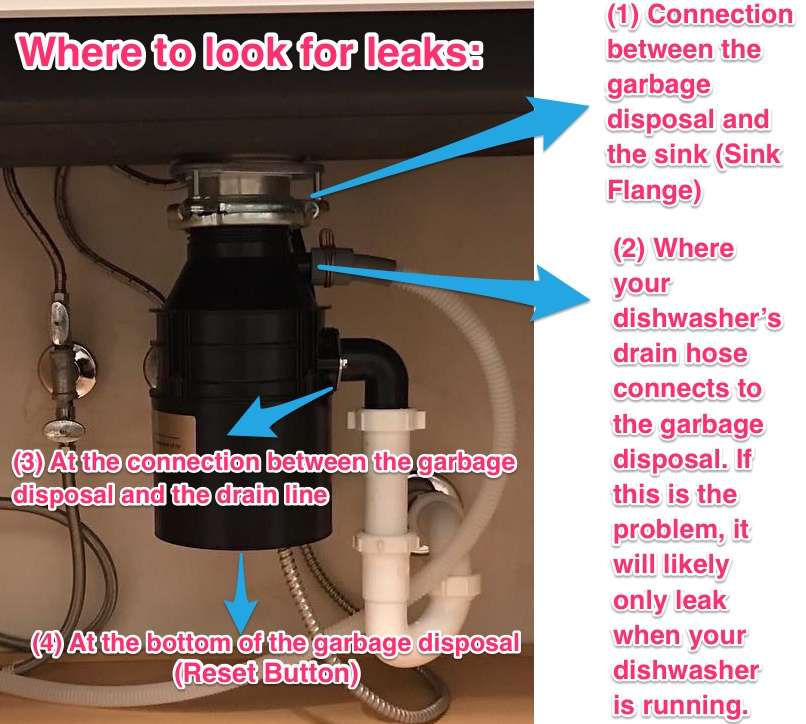 Where to look for leaks:

(1) Connection between the garbage disposal and the sink (Sink Flange)

(2) Where your dishwasher's drain hose connects to the garbage disposal. If this is the problem, it will likely only leak when your dishwasher is running.

(3) At the connection between the garbage disposal and the drain line

(4) At the bottom of the garbage disposal (Reset Button)